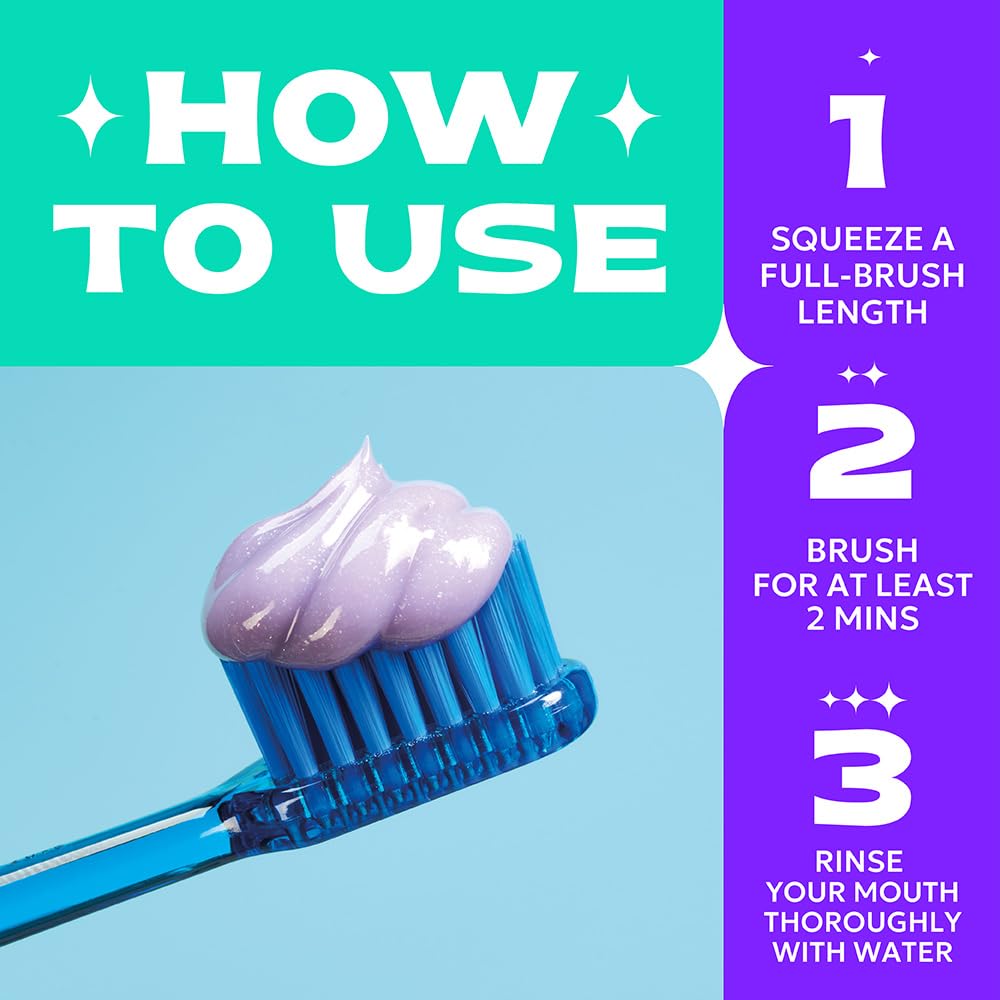 HOW TO USE

1
SQUEEZE A FULL-BRUSH LENGTH

2
BRUSH FOR AT LEAST 2 MINS

3
RINSE YOUR MOUTH THOROUGHLY WITH WATER