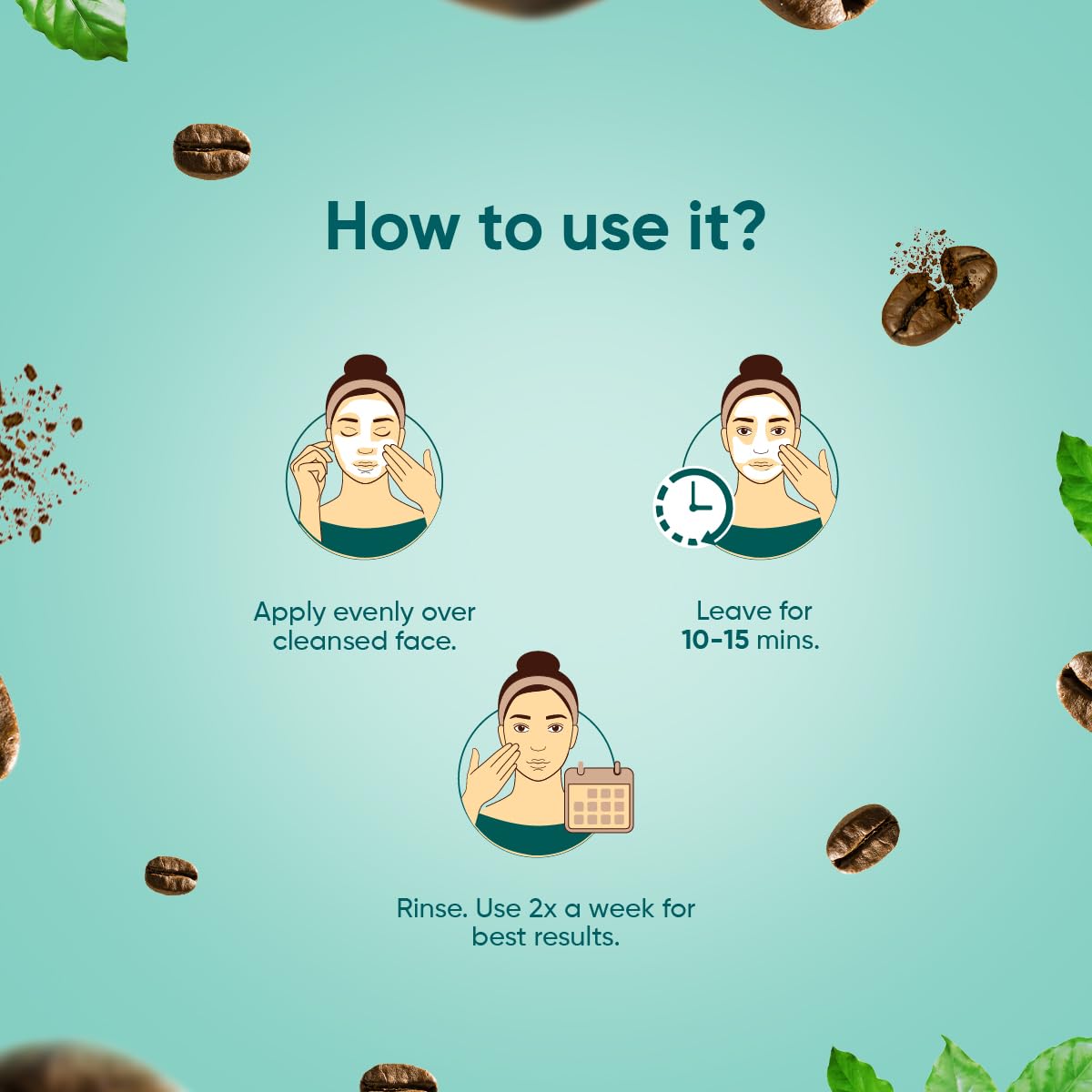 How to use it?

Apply evenly over cleansed face.

Leave for 10-15 mins.

Rinse. Use 2x a week for best results.