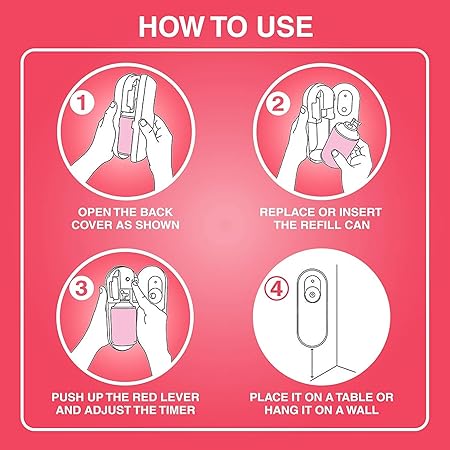 HOW TO USE

1

OPEN THE BACK COVER AS SHOWN

2

REPLACE OR INSERT THE REFILL CAN

3

PUSH UP THE RED LEVER AND ADJUST THE TIMER

4

PLACE IT ON A TABLE OR HANG IT ON A WALL