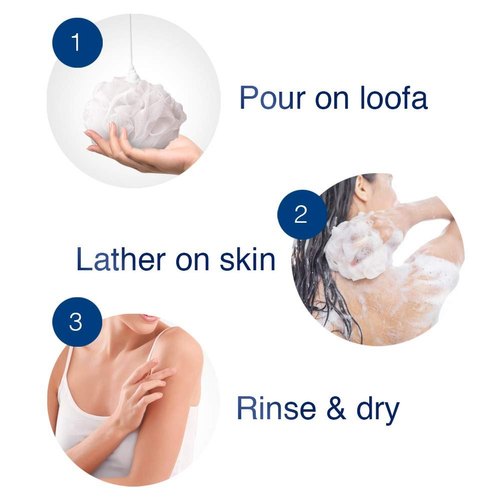 1
Pour on loofa

2
Lather on skin

3
Rinse & dry